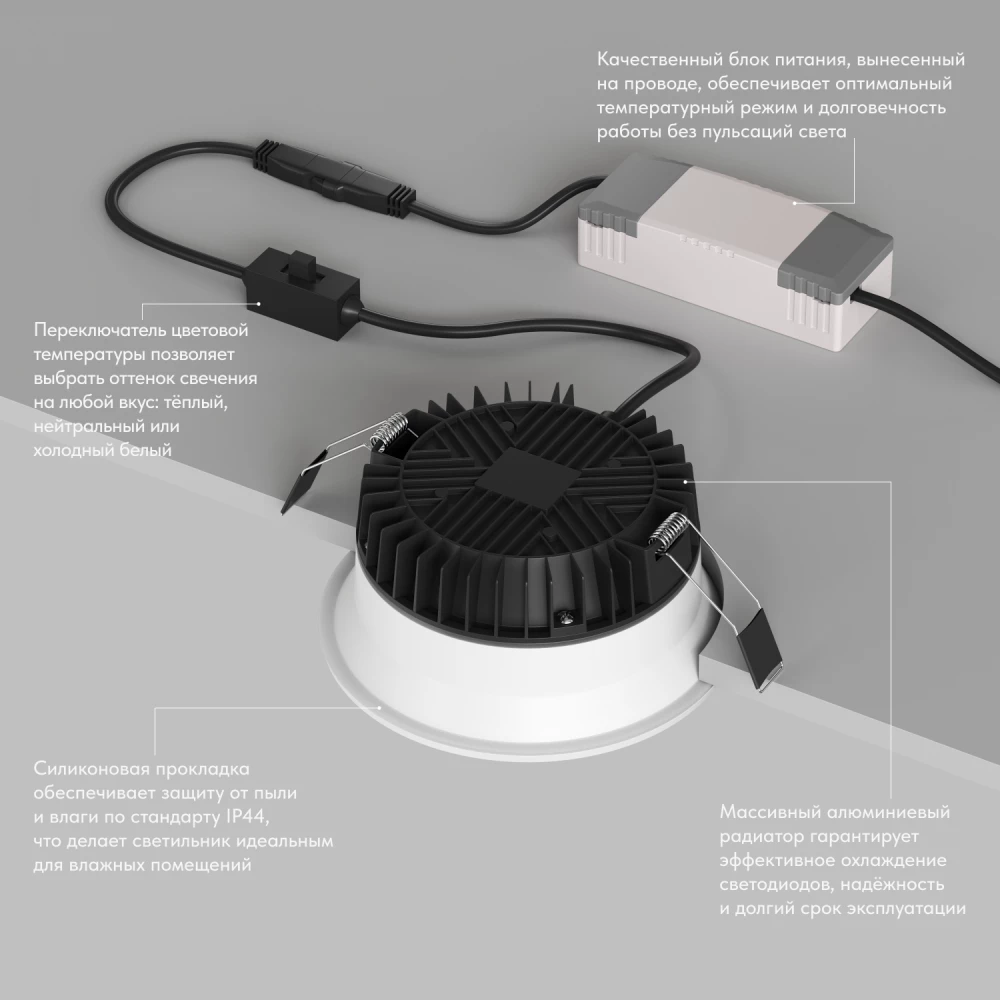 Качественный блок питания, вынесенный на проводе, обеспечивает оптимальный температурный режим и долговечность работы без пульсаций света

Переключатель цветовой температуры позволяет выбрать оттенок свечения на любой вкус: тёплый, нейтральный или холодный белый

Силиконовая прокладка обеспечивает защиту от пыли и влаги по стандарту IP44, что делает светильник идеальным для влажных помещений

Массивный алюминиевый радиатор гарантирует эффективное охлаждение светодиодов, надёжность и долгий срок эксплуатации